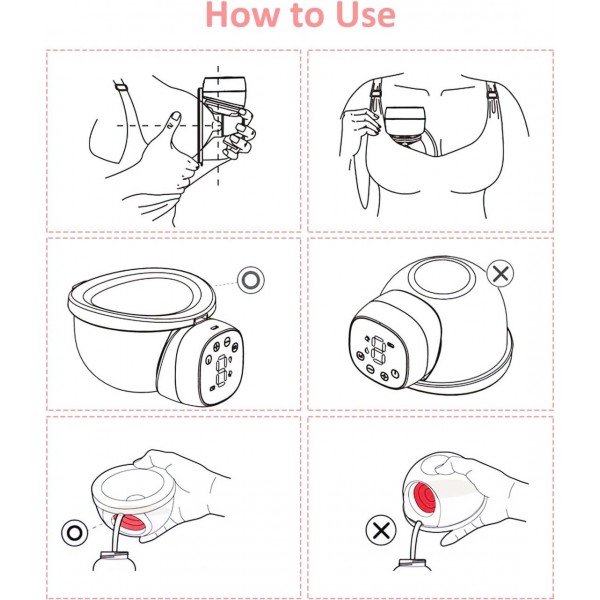 How to Use